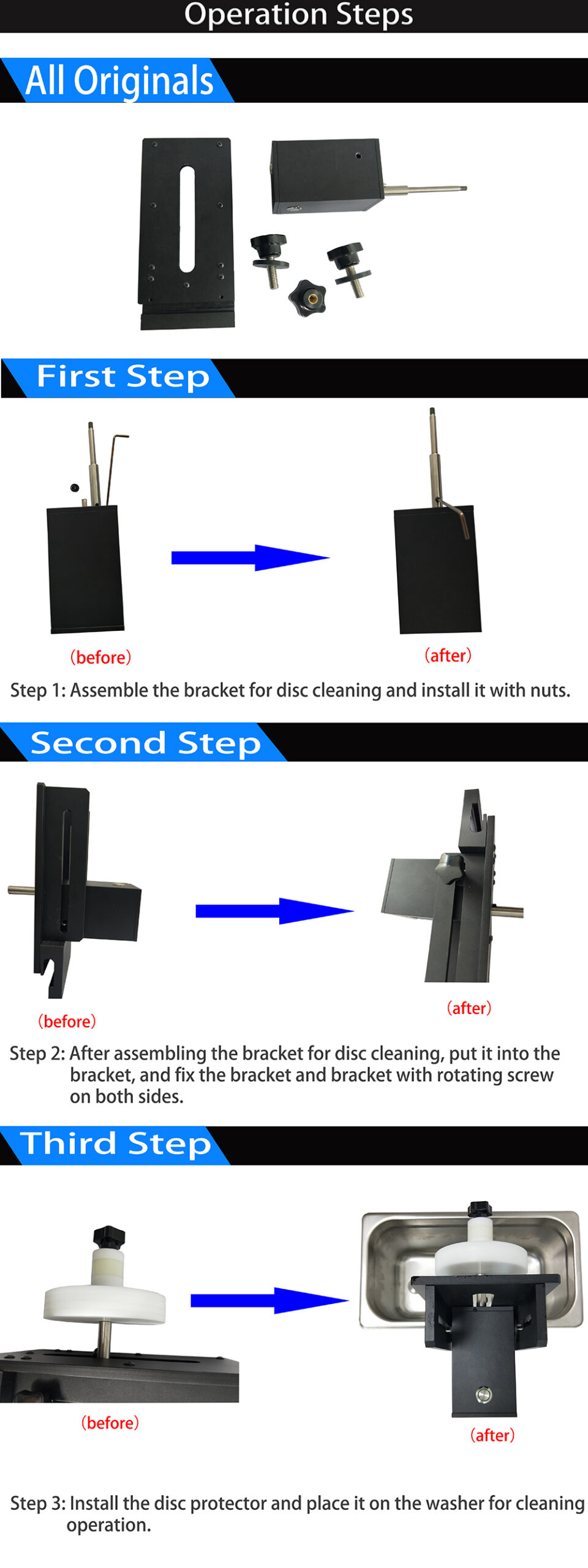 Operation Steps

All Originals

First Step

(before)

(after)

Step 1: Assemble the bracket for disc cleaning and install it with nuts.

Second Step

(before)

(after)

Step 2: After assembling the bracket for disc cleaning, put it into the bracket, and fix the bracket and bracket with rotating screw on both sides.

Third Step

(before)

(after)

Step 3: Install the disc protector and place it on the washer for cleaning operation.