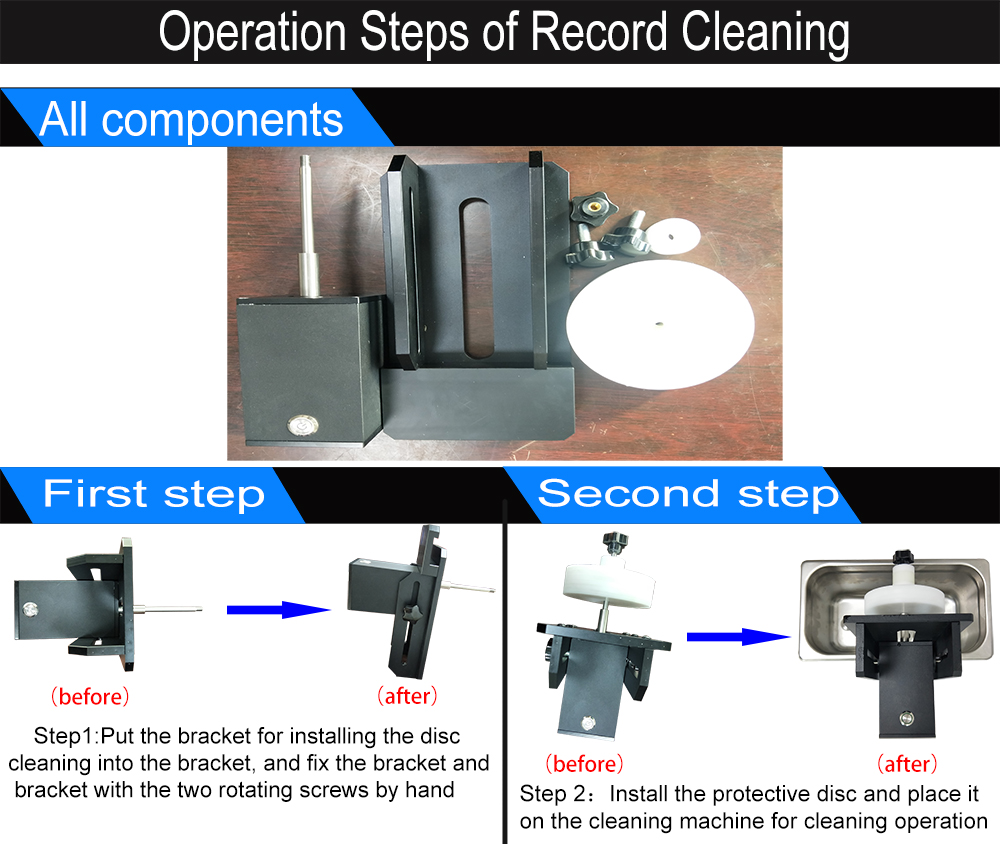 Operation Steps of Record Cleaning

All components

First step

（before）

（after）

Step1:Put the bracket for installing the disc cleaning into the bracket, and fix the bracket and bracket with the two rotating screws by hand

Second step

（before）

（after）

Step 2：Install the protective disc and place it on the cleaning machine for cleaning operation