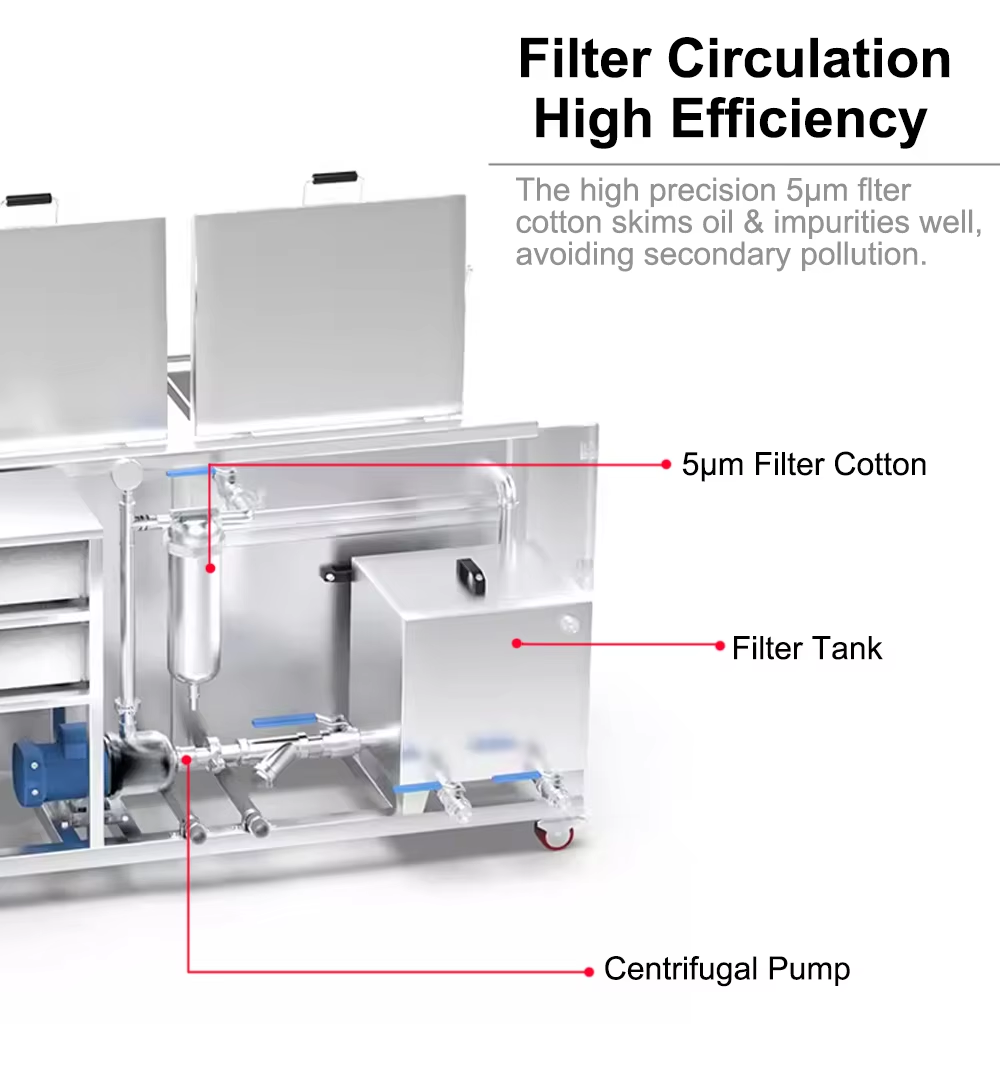 Filter Circulation
High Efficiency

The high precision 5μm flter cotton skims oil & impurities well, avoiding secondary pollution.

5μm Filter Cotton

Filter Tank

Centrifugal Pump