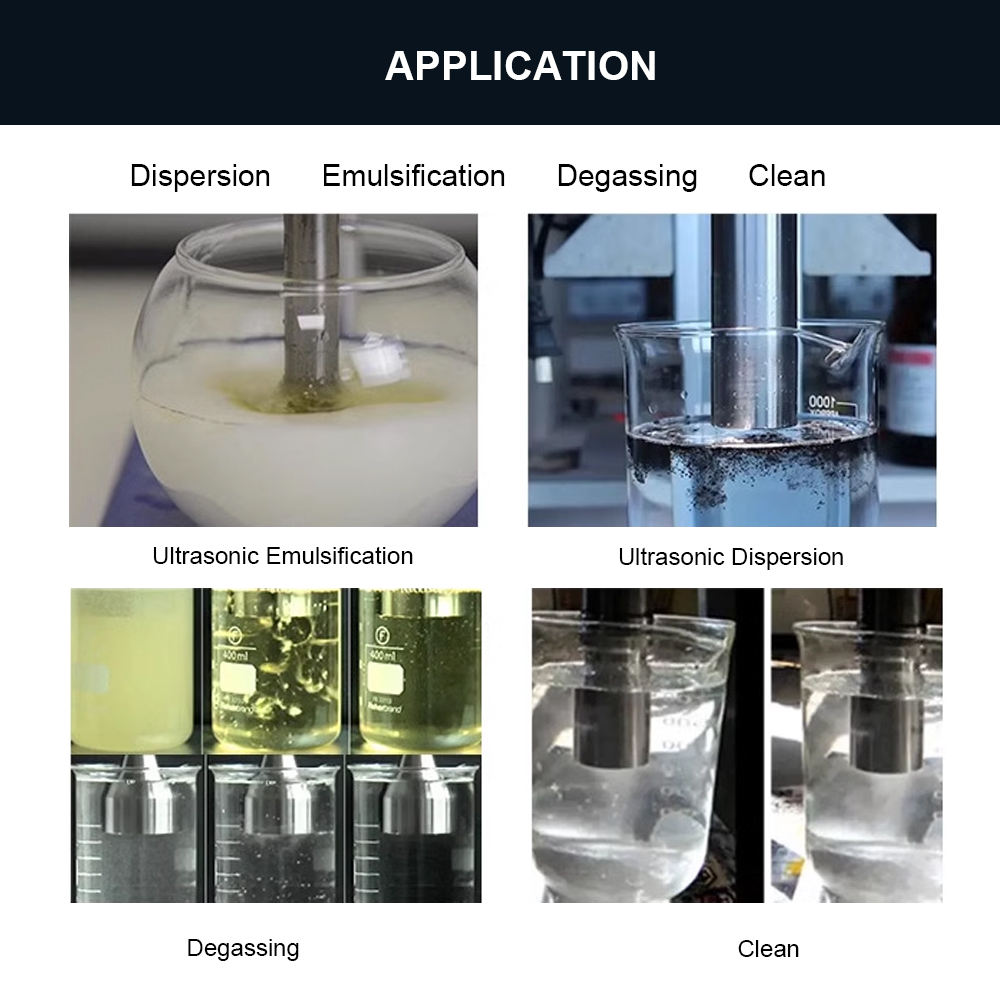 APPLICATION

Dispersion Emulsification Degassing Clean

1000

Ultrasonic Emulsification

Ultrasonic Dispersion

400 ml

400 ml

Degassing

Clean